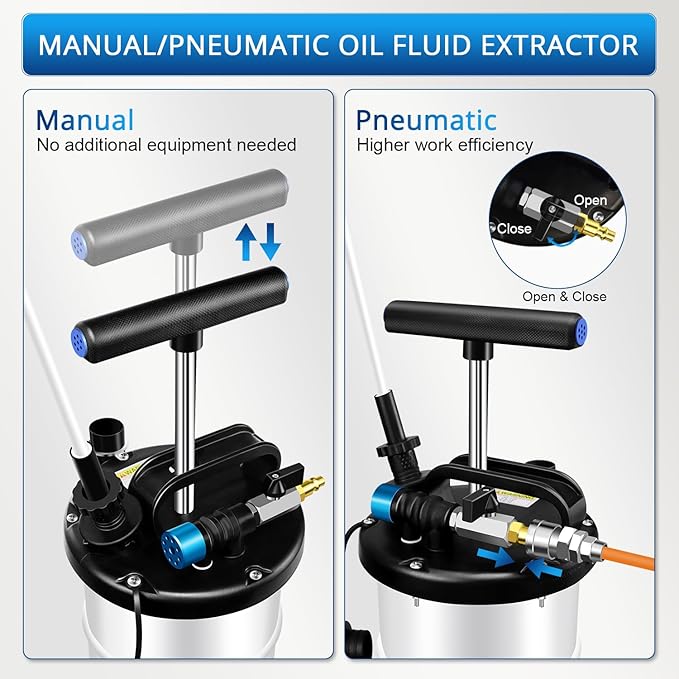 MANUAL/PNEUMATIC OIL FLUID EXTRACTOR

Manual
No additional equipment needed

Pneumatic
Higher work efficiency

Open
Close
Open & Close