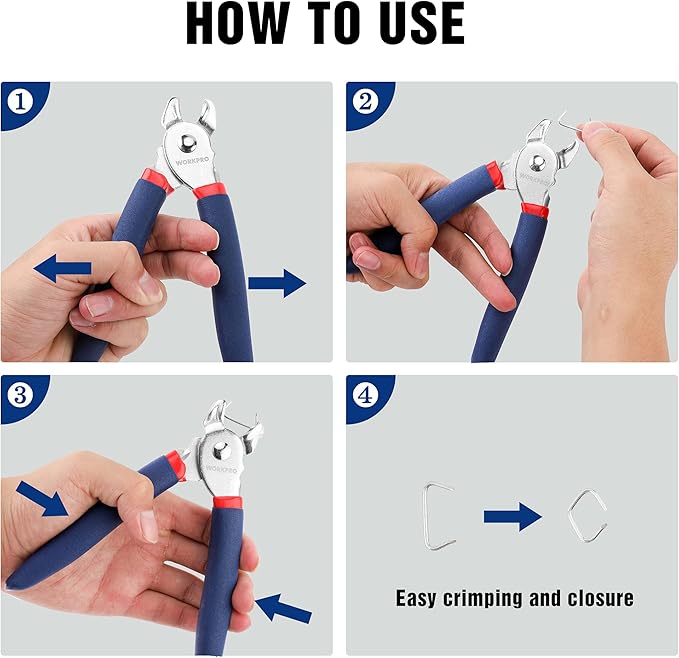 HOW TO USE

1

WORKPRO

2

WORKPRO

3

WORKPRO

4

Easy crimping and closure