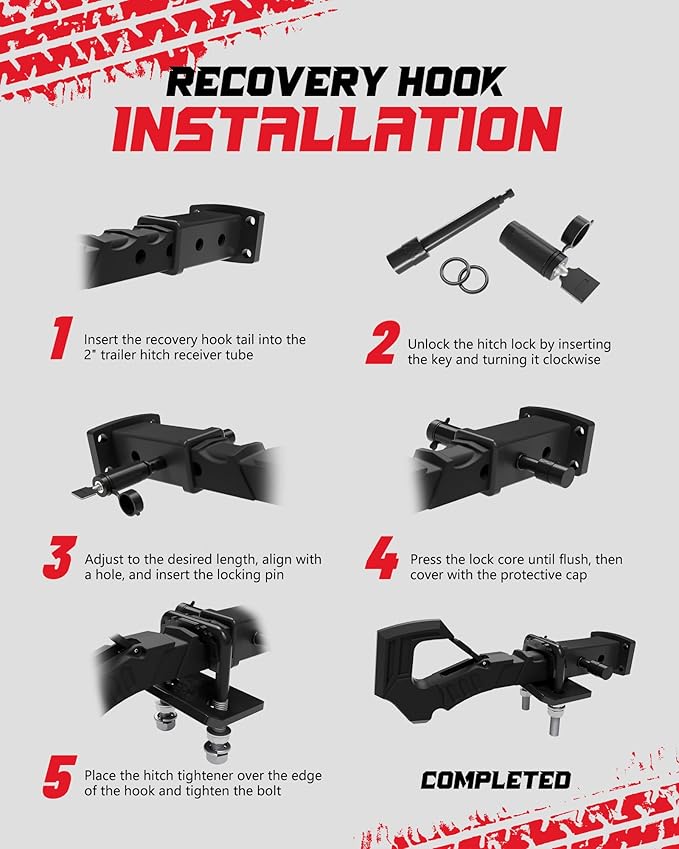 RECOVERY HOOK
INSTALLATION

1 Insert the recovery hook tail into the 2" trailer hitch receiver tube

2 Unlock the hitch lock by inserting the key and turning it clockwise

3 Adjust to the desired length, align with a hole, and insert the locking pin

4 Press the lock core until flush, then cover with the protective cap

5 Place the hitch tightener over the edge of the hook and tighten the bolt

COMPLETED