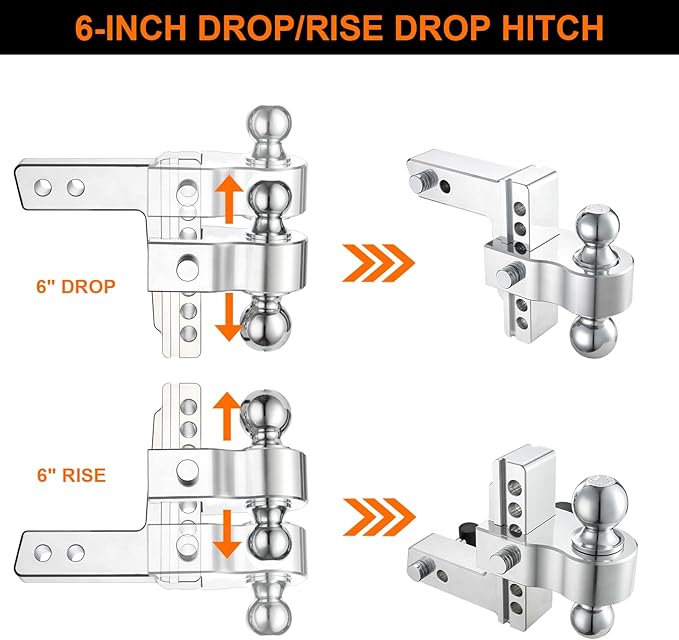 6-INCH DROP/RISE DROP HITCH

6" DROP

6" RISE