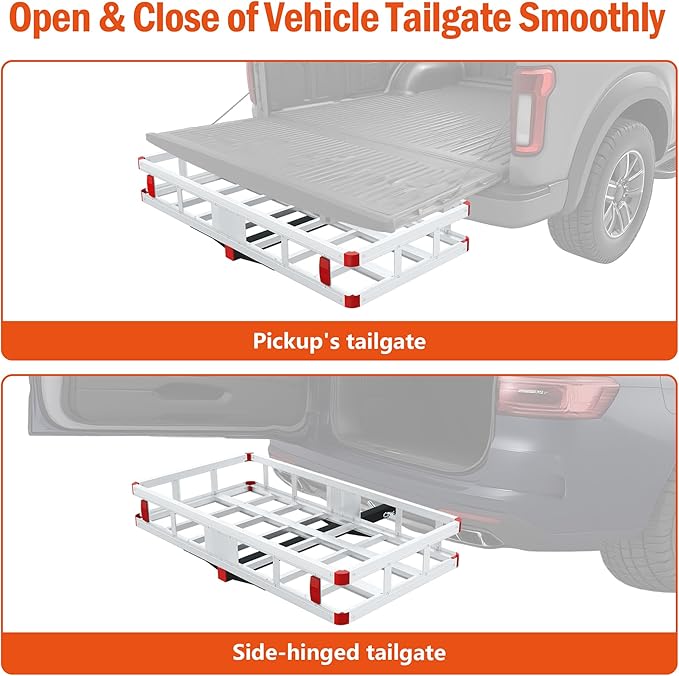 Open & Close of Vehicle Tailgate Smoothly

Pickup's tailgate

Side-hinged tailgate