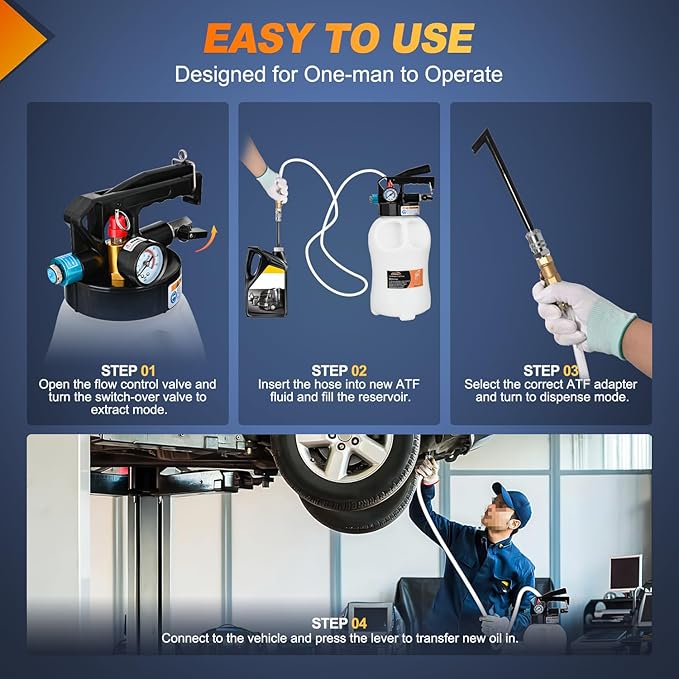 EASY TO USE
Designed for One-man to Operate

STEP 01
Open the flow control valve and turn the switch-over valve to extract mode.

STEP 02
Insert the hose into new ATF fluid and fill the reservoir.

STEP 03
Select the correct ATF adapter and turn to dispense mode.

STEP 04
Connect to the vehicle and press the lever to transfer new oil in.