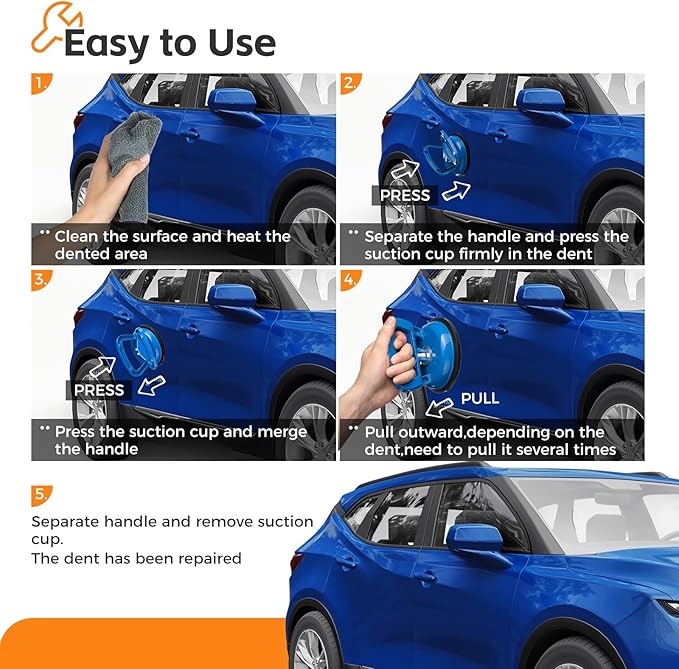 Easy to Use

1.

" Clean the surface and heat the dented area

2.

PRESS

" Separate the handle and press the suction cup firmly in the dent

3.

PRESS

" Press the suction cup and merge the handle

4.

PULL

" Pull outward,depending on the dent,need to pull it several times

5.

Separate handle and remove suction cup.
The dent has been repaired