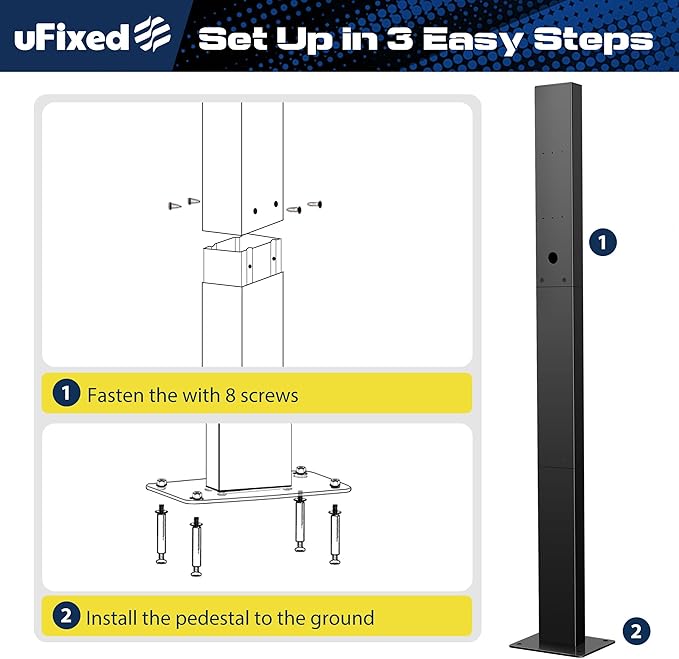 uFixed

Set Up in 3 Easy Steps

1 Fasten the with 8 screws

2 Install the pedestal to the ground

1

2