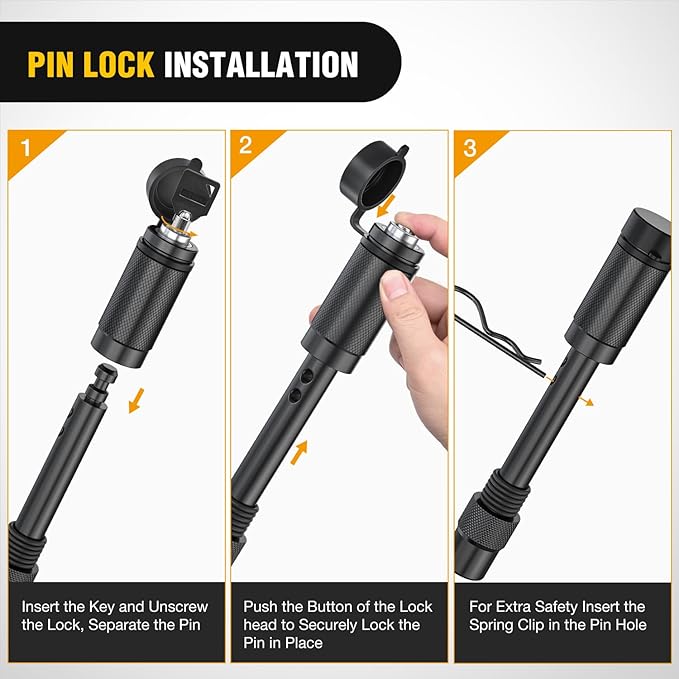 PIN LOCK INSTALLATION

1

Insert the Key and Unscrew the Lock, Separate the Pin

2

Push the Button of the Lock head to Securely Lock the Pin in Place

3

For Extra Safety Insert the Spring Clip in the Pin Hole