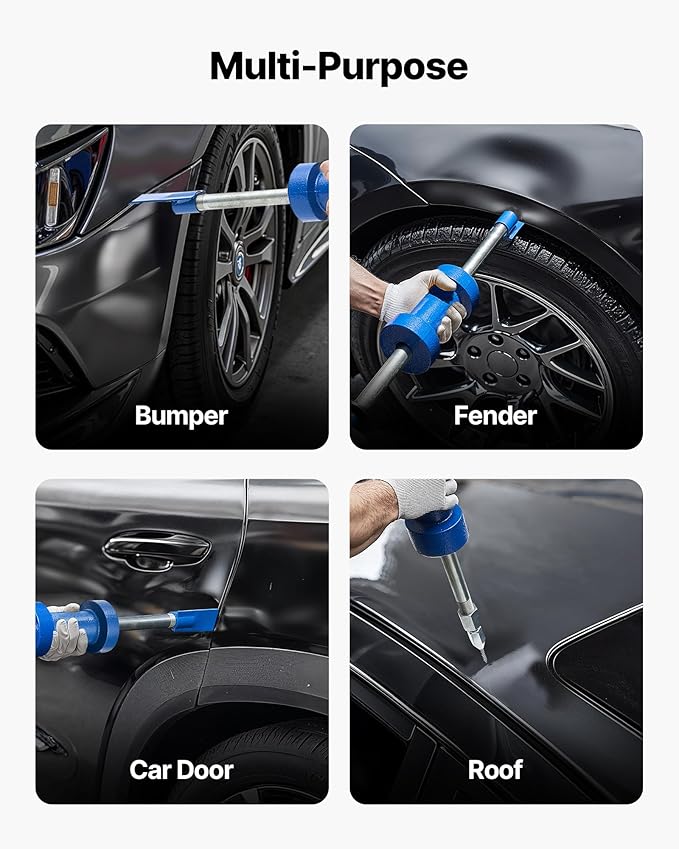 Multi-Purpose

Bumper

Fender

Car Door

Roof