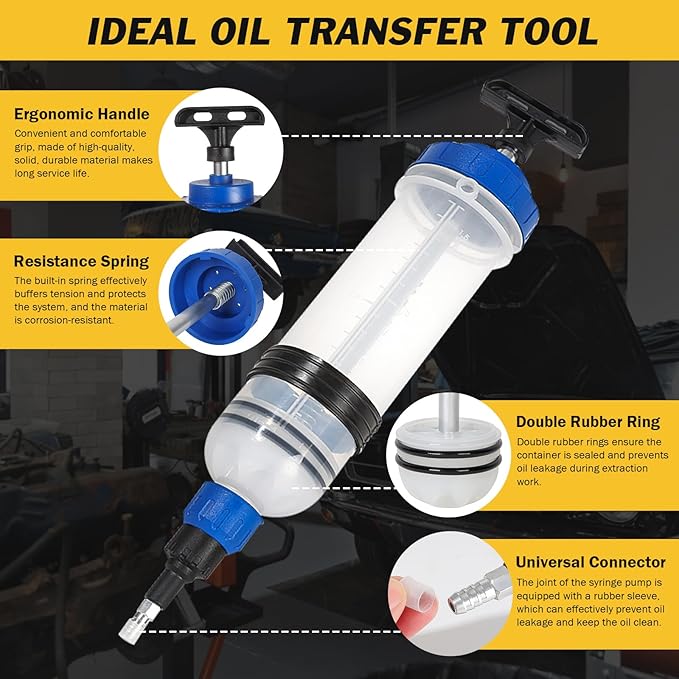 IDEAL OIL TRANSFER TOOL

Ergonomic Handle
Convenient and comfortable grip, made of high-quality, solid, durable material makes long service life.

Resistance Spring
The built-in spring effectively buffers tension and protects the system, and the material is corrosion-resistant.

Double Rubber Ring
Double rubber rings ensure the container is sealed and prevents oil leakage during extraction work.

Universal Connector
The joint of the syringe pump is equipped with a rubber sleeve, which can effectively prevent oil leakage and keep the oil clean.