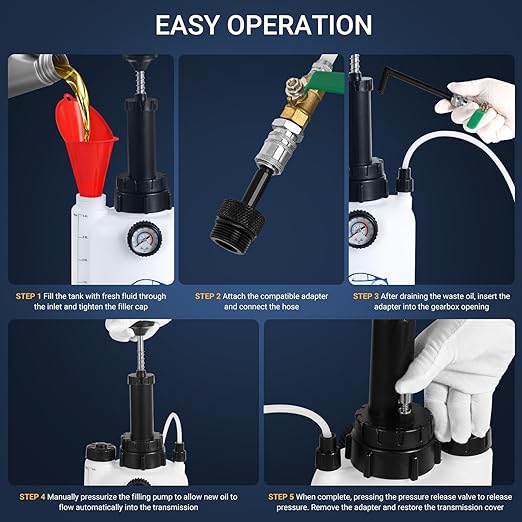 EASY OPERATION

STEP 1 Fill the tank with fresh fluid through the inlet and tighten the filler cap

STEP 2 Attach the compatible adapter and connect the hose

STEP 3 After draining the waste oil, insert the adapter into the gearbox opening

STEP 4 Manually pressurize the filling pump to allow new oil to flow automatically into the transmission

STEP 5 When complete, pressing the pressure release valve to release pressure. Remove the adapter and restore the transmission cover