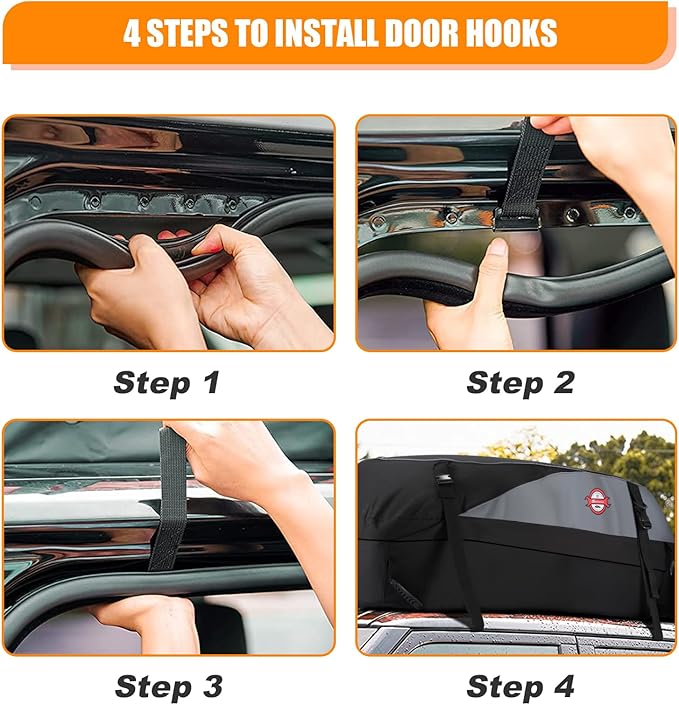 4 STEPS TO INSTALL DOOR HOOKS

Step 1

Step 2

Step 3

Step 4