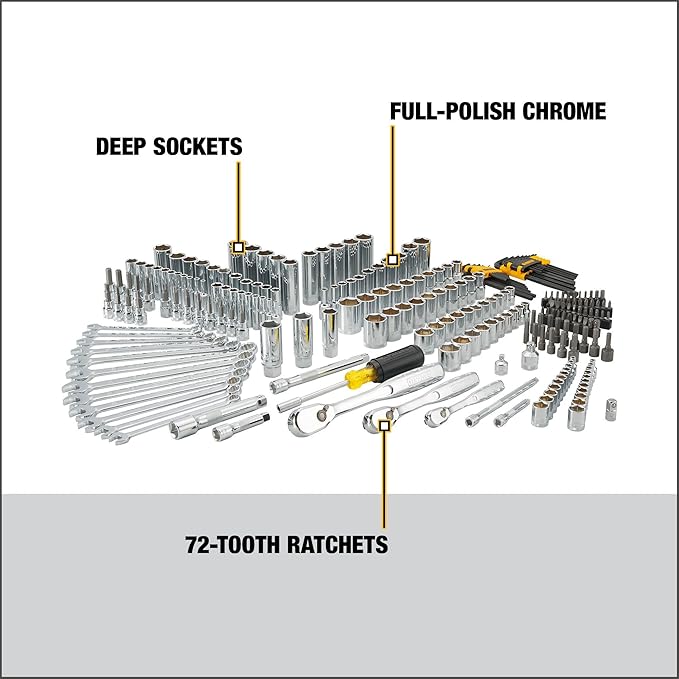 FULL-POLISH CHROME

DEEP SOCKETS

72-TOOTH RATCHETS