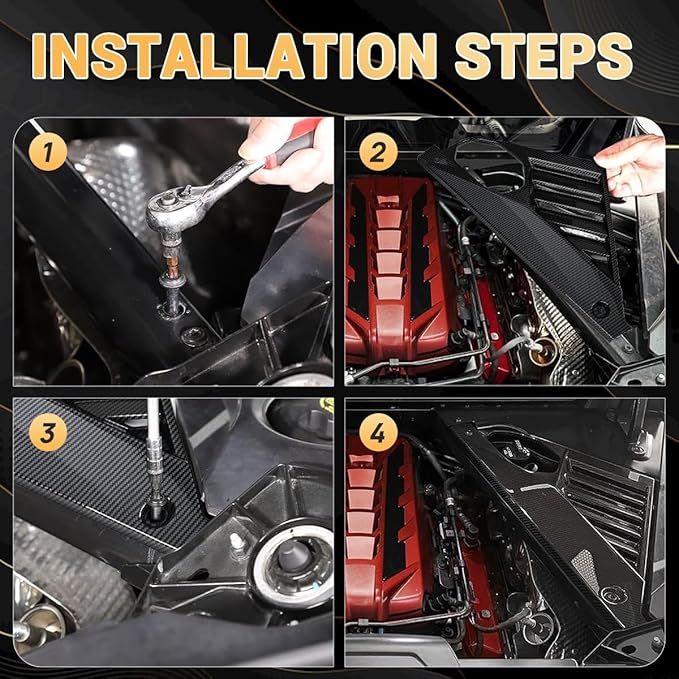 INSTALLATION STEPS

1

2

3

4