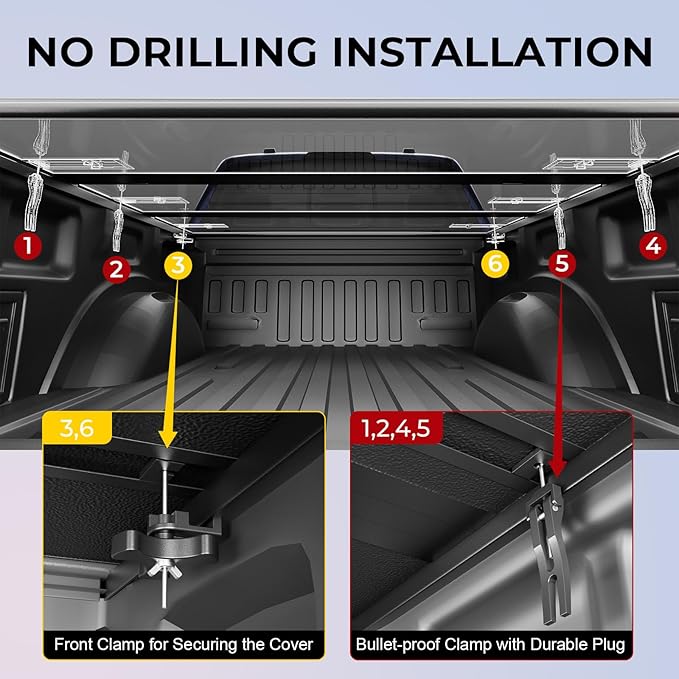 NO DRILLING INSTALLATION

1

2

3

6

5

4

3,6

Front Clamp for Securing the Cover

1,2,4,5

Bullet-proof Clamp with Durable Plug