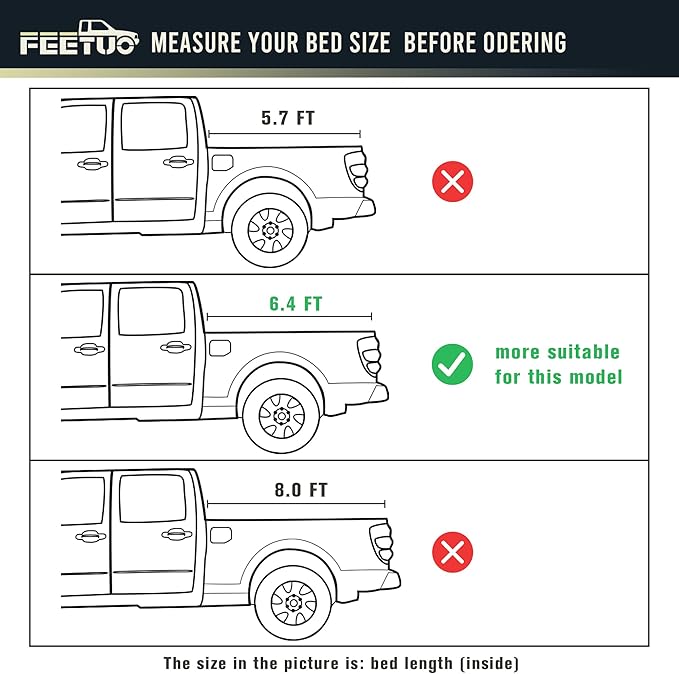 FEETUO MEASURE YOUR BED SIZE BEFORE ODERING

5.7 FT

6.4 FT

more suitable for this model

8.0 FT

The size in the picture is: bed length (inside)