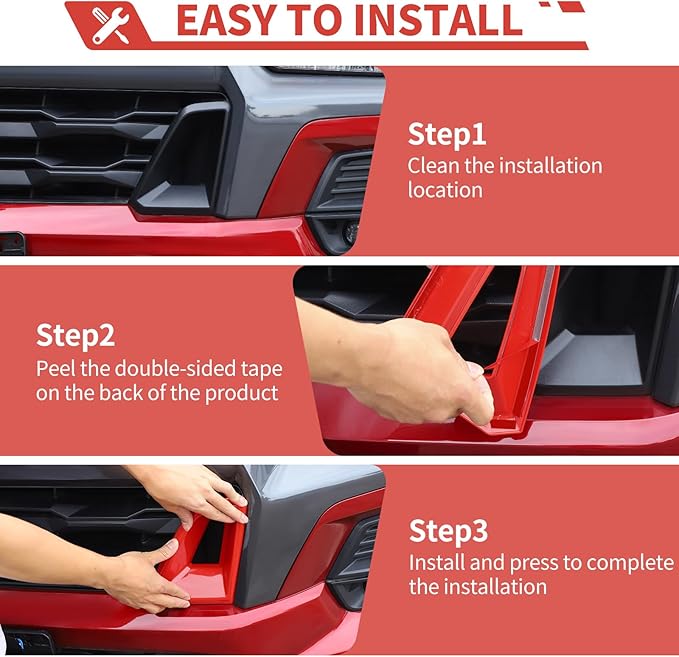 EASY TO INSTALL

Step1
Clean the installation location

Step2
Peel the double-sided tape on the back of the product

Step3
Install and press to complete the installation