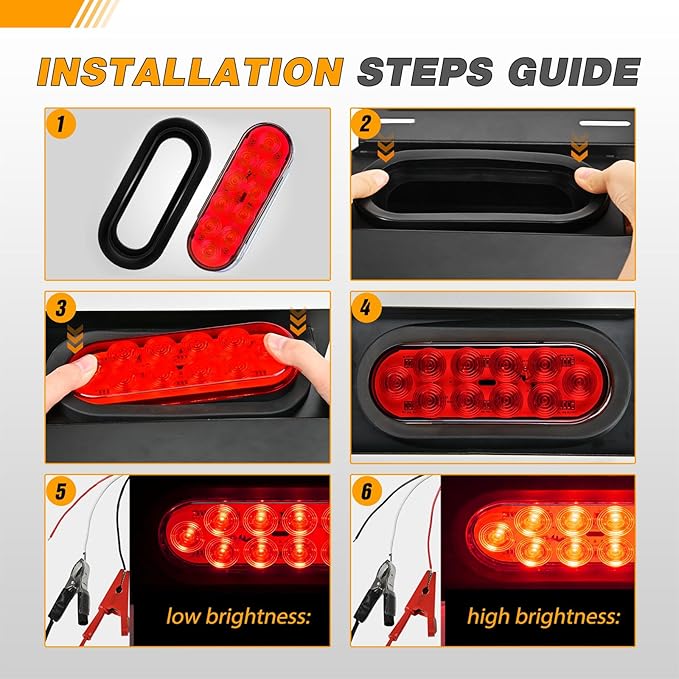 INSTALLATION STEPS GUIDE

1

2

3

4

5

low brightness:

6

high brightness: