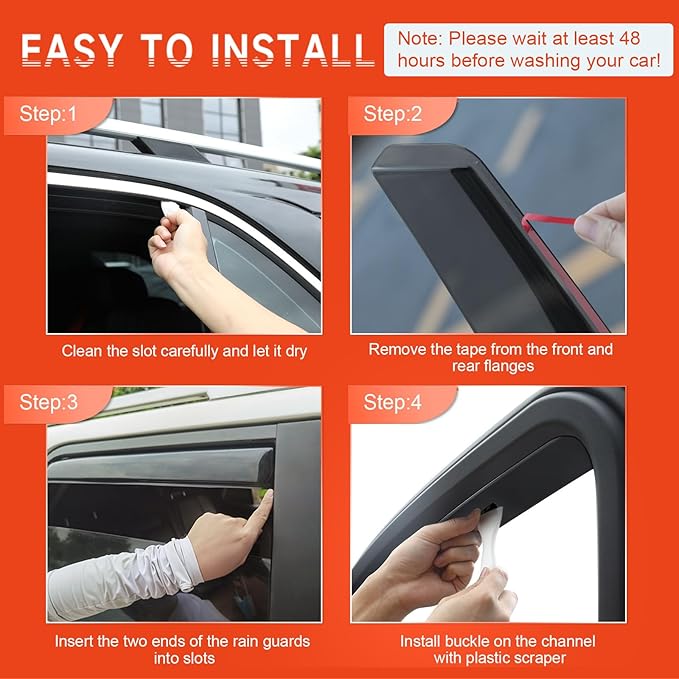 EASY TO INSTALL

Note: Please wait at least 48 hours before washing your car!

Step:1

Clean the slot carefully and let it dry

Step:2

Remove the tape from the front and rear flanges

Step:3

Insert the two ends of the rain guards into slots

Step:4

Install buckle on the channel with plastic scraper