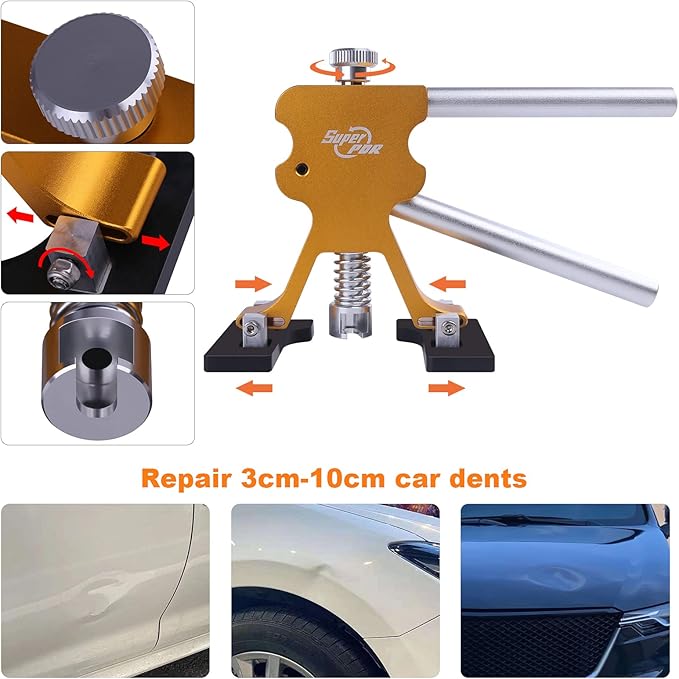 Super PDR

Repair 3cm-10cm car dents