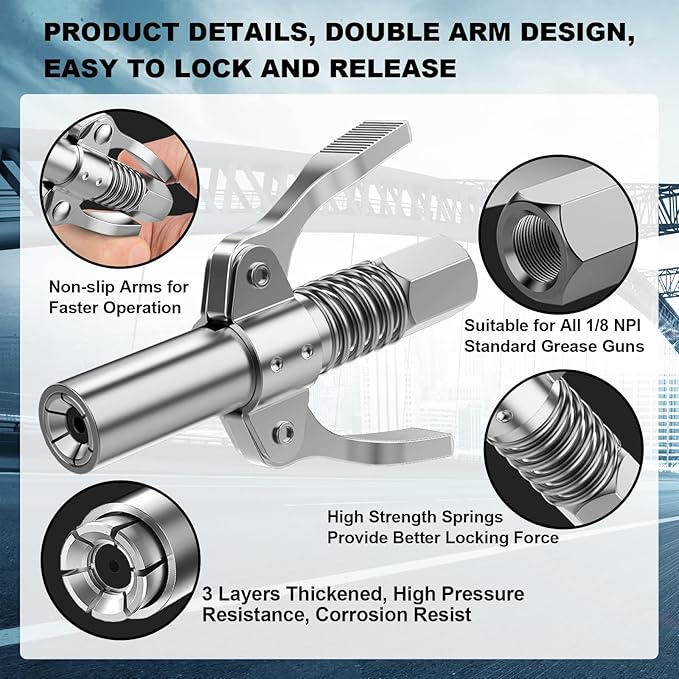 PRODUCT DETAILS, DOUBLE ARM DESIGN, EASY TO LOCK AND RELEASE

Non-slip Arms for Faster Operation

Suitable for All 1/8 NPI Standard Grease Guns

High Strength Springs Provide Better Locking Force

3 Layers Thickened, High Pressure Resistance, Corrosion Resist