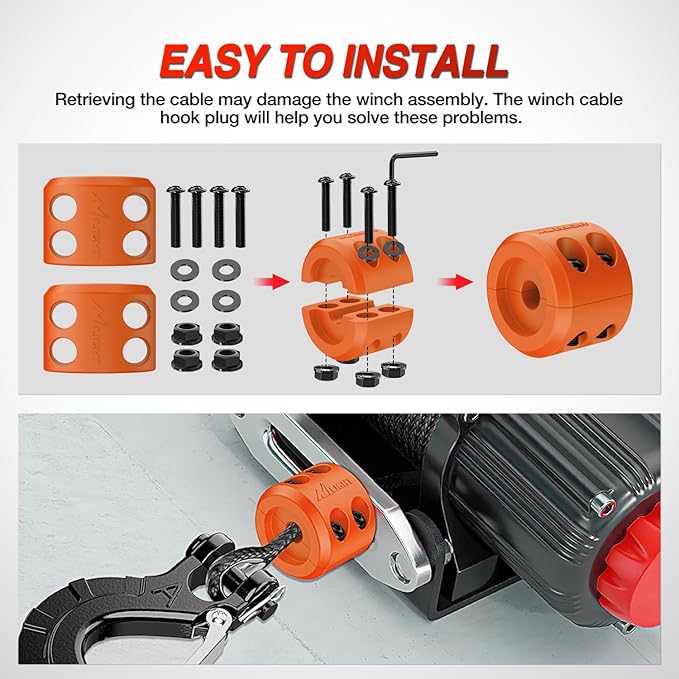 EASY TO INSTALL

Retrieving the cable may damage the winch assembly. The winch cable hook plug will help you solve these problems.