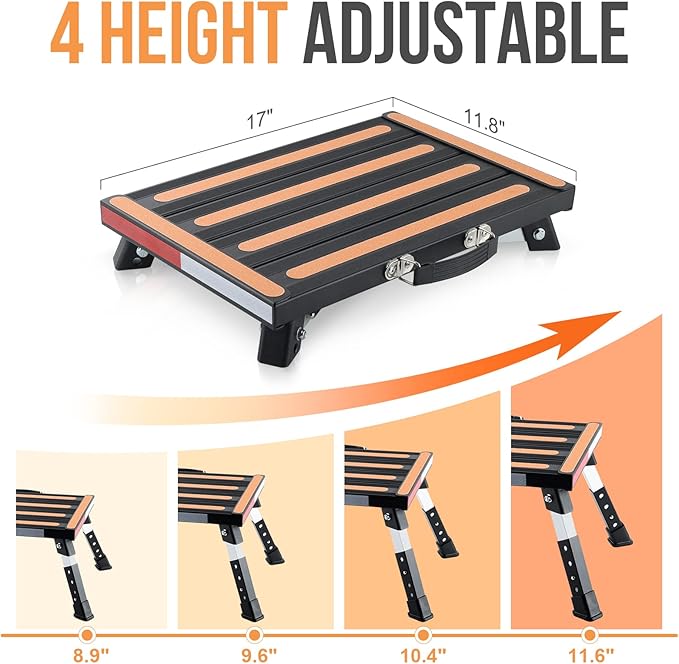 4 HEIGHT ADJUSTABLE

17"

11.8"

8.9"

9.6"

10.4"

11.6"