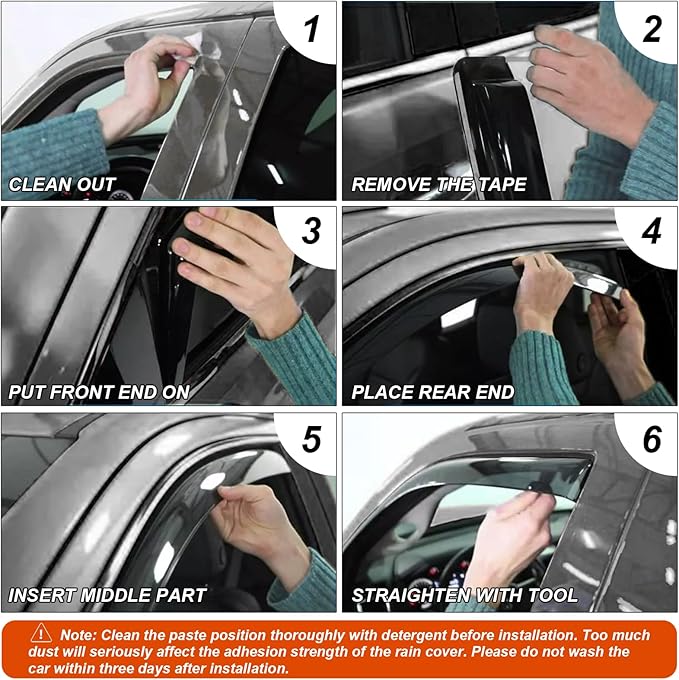 1
CLEAN OUT

2
REMOVE THE TAPE

3
PUT FRONT END ON

4
PLACE REAR END

5
INSERT MIDDLE PART

6
STRAIGHTEN WITH TOOL

Note: Clean the paste position thoroughly with detergent before installation. Too much dust will seriously affect the adhesion strength of the rain cover. Please do not wash the car within three days after installation.