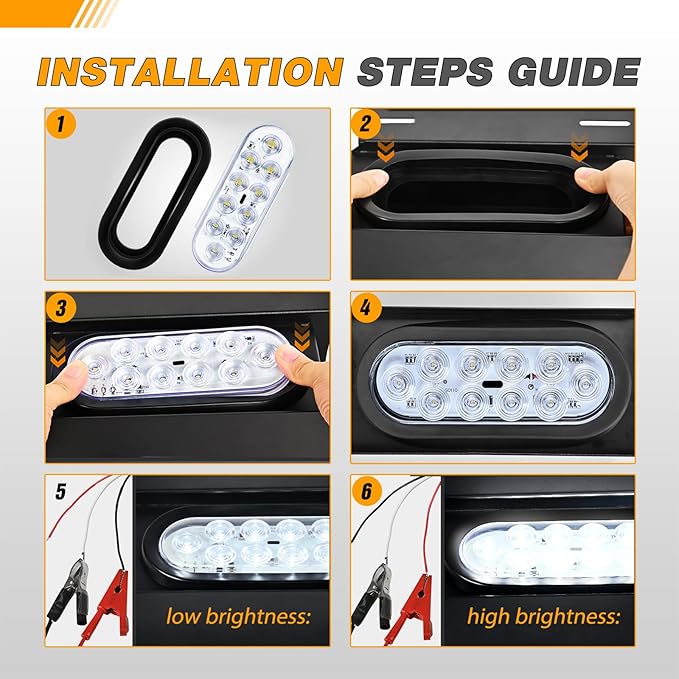 INSTALLATION STEPS GUIDE

1

2

3

4

5

low brightness:

6

high brightness: