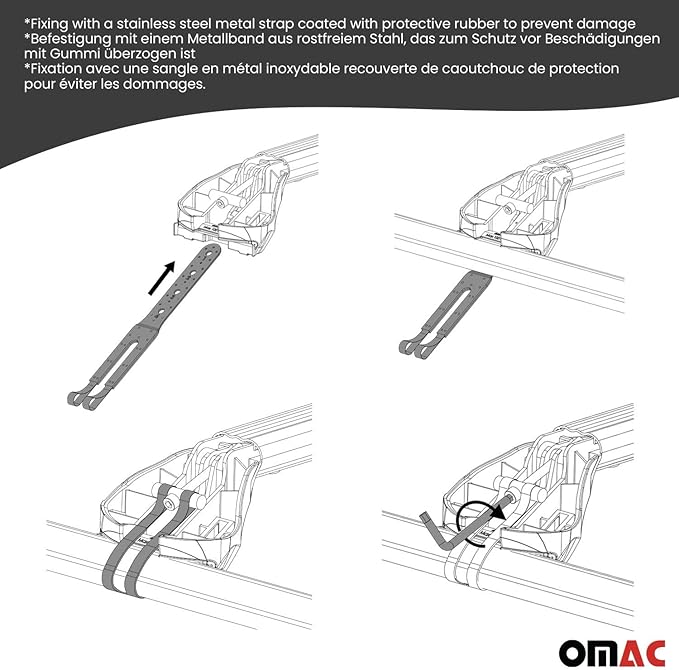 *Fixing with a stainless steel metal strap coated with protective rubber to prevent damage
*Befestigung mit einem Metallband aus rostfreiem Stahl, das zum Schutz vor Beschädigungen mit Gummi überzogen ist
*Fixation avec une sangle en métal inoxydable recouverte de caoutchouc de protection pour éviter les dommages.

OMAC