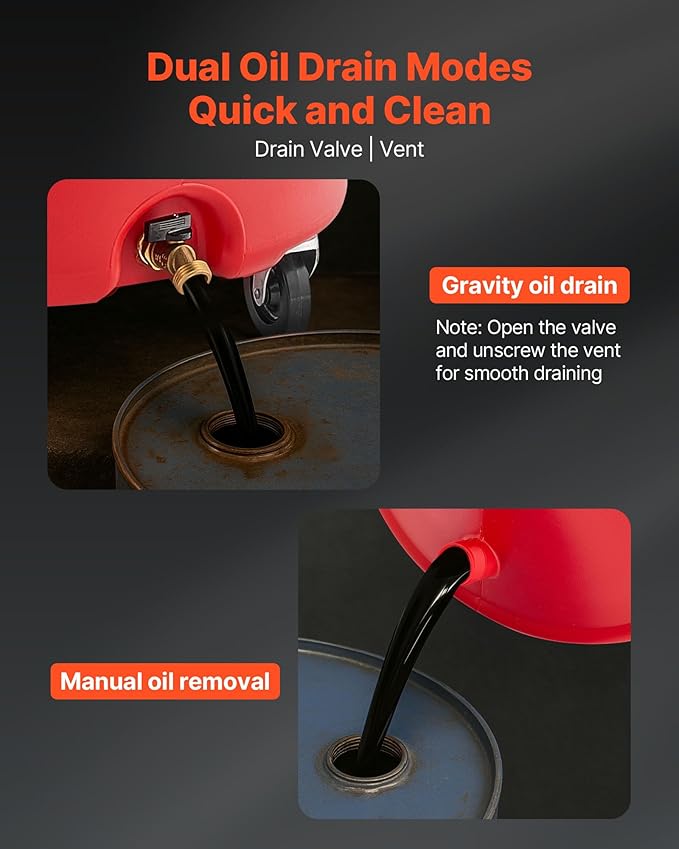 Dual Oil Drain Modes
Quick and Clean
Drain Valve | Vent

Gravity oil drain

Note: Open the valve and unscrew the vent for smooth draining

Manual oil removal