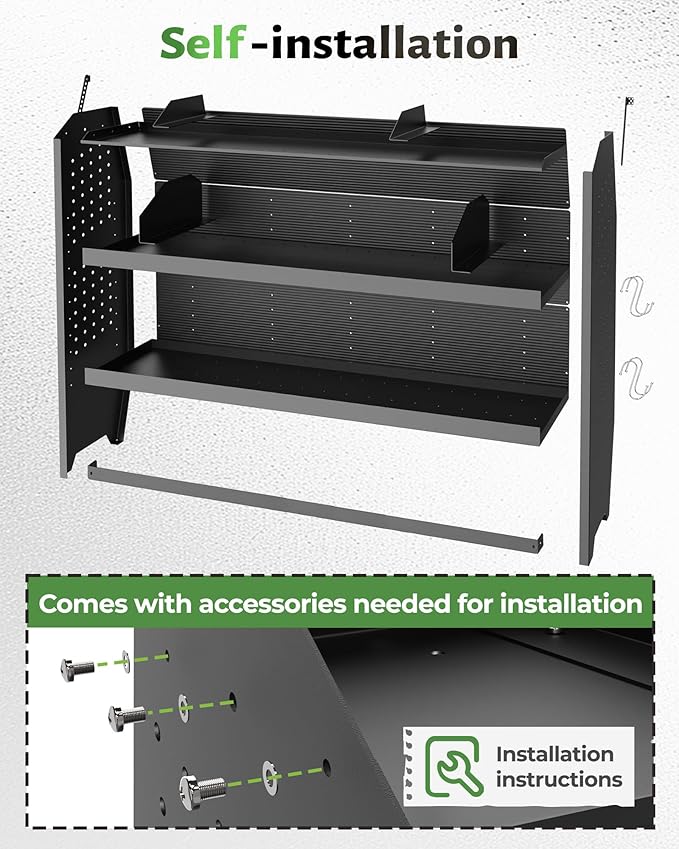 Self-installation

Comes with accessories needed for installation

Installation instructions