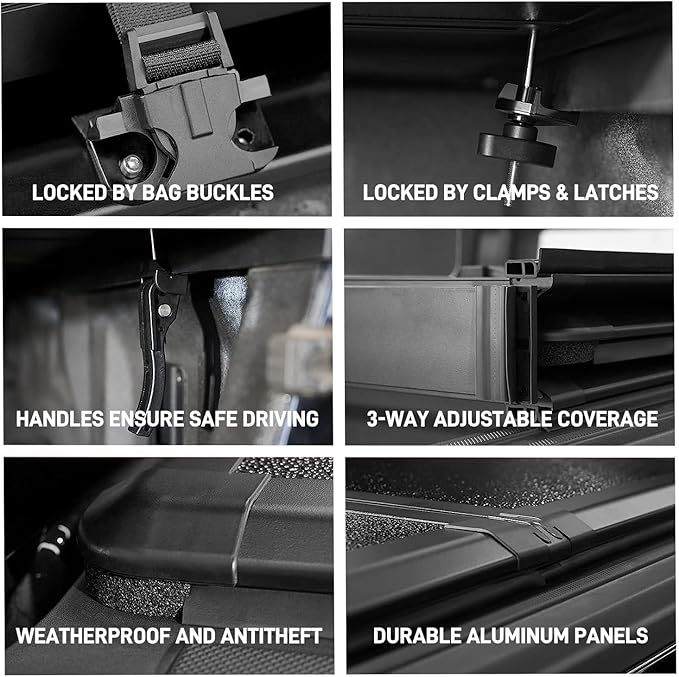 LOCKED BY BAG BUCKLES

LOCKED BY CLAMPS & LATCHES

HANDLES ENSURE SAFE DRIVING

3-WAY ADJUSTABLE COVERAGE

WEATHERPROOF AND ANTITHEFT

DURABLE ALUMINUM PANELS