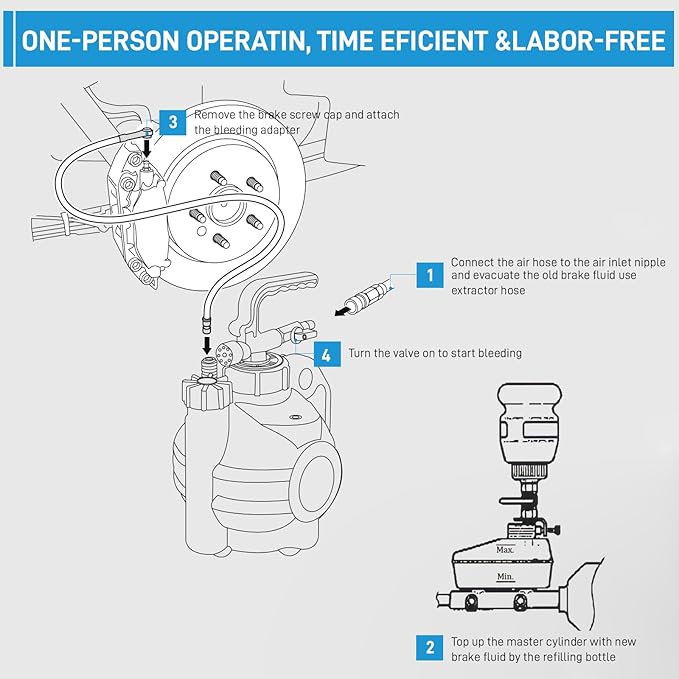 ONE-PERSON OPERATIN, TIME EFICIENT &LABOR-FREE

3 Remove the brake screw cap and attach the bleeding adapter

1 Connect the air hose to the air inlet nipple and evacuate the old brake fluid use extractor hose

4 Turn the valve on to start bleeding

Max.

Min.

2 Top up the master cylinder with new brake fluid by the refilling bottle