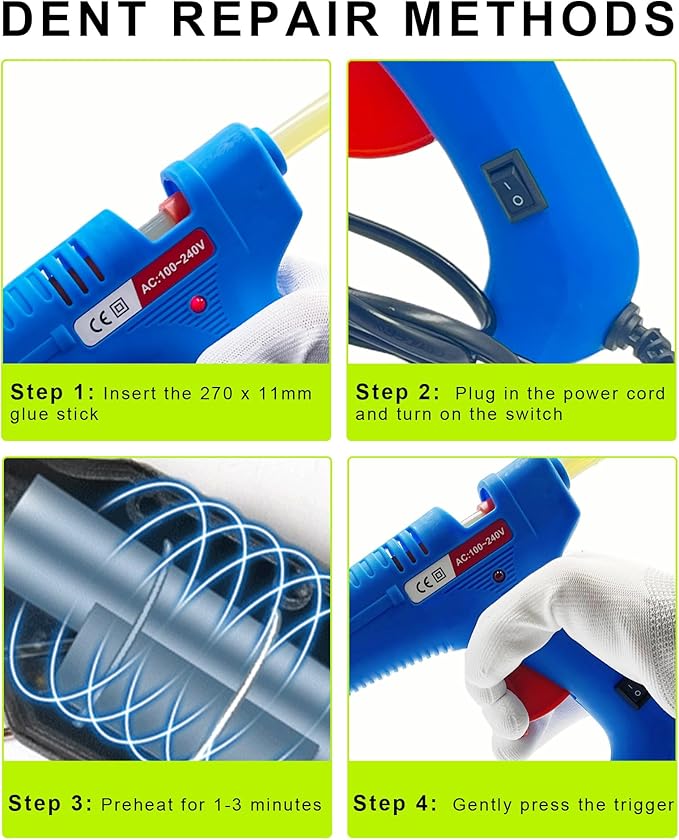 DENT REPAIR METHODS

AC:100~240V

CE

Step 1: Insert the 270 x 11mm glue stick

Step 2: Plug in the power cord and turn on the switch

AC:100~240V

CE

Step 3: Preheat for 1-3 minutes

Step 4: Gently press the trigger