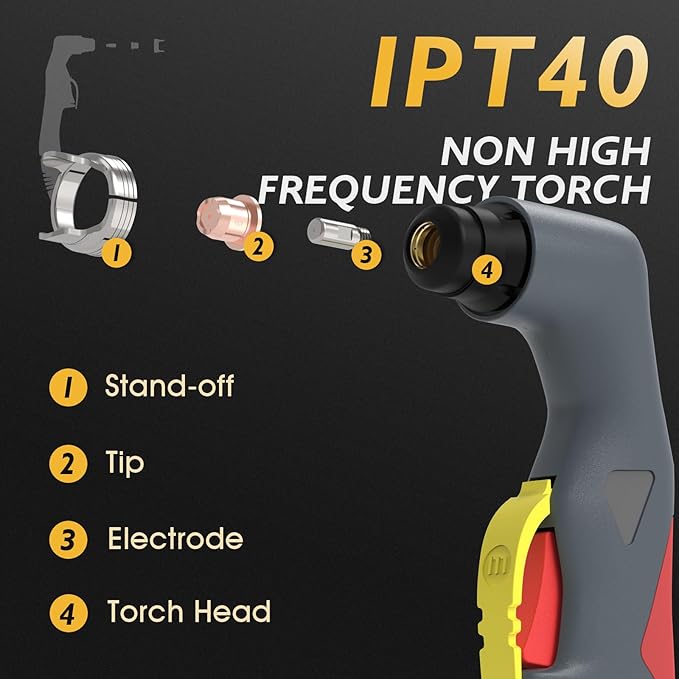 IPT40

NON HIGH FREQUENCY TORCH

1 2 3 4

1 Stand-off

2 Tip

3 Electrode

4 Torch Head