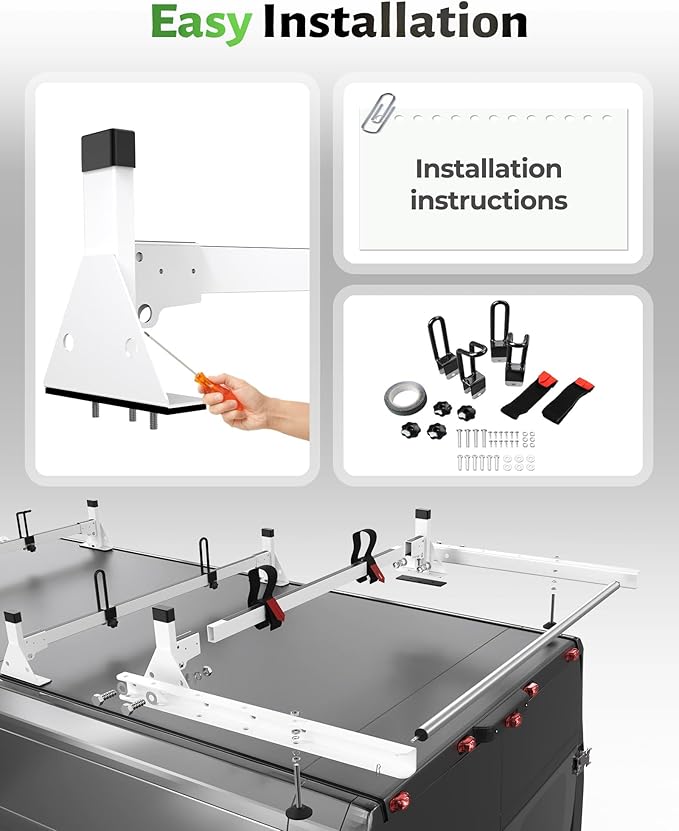 Easy Installation

Installation instructions