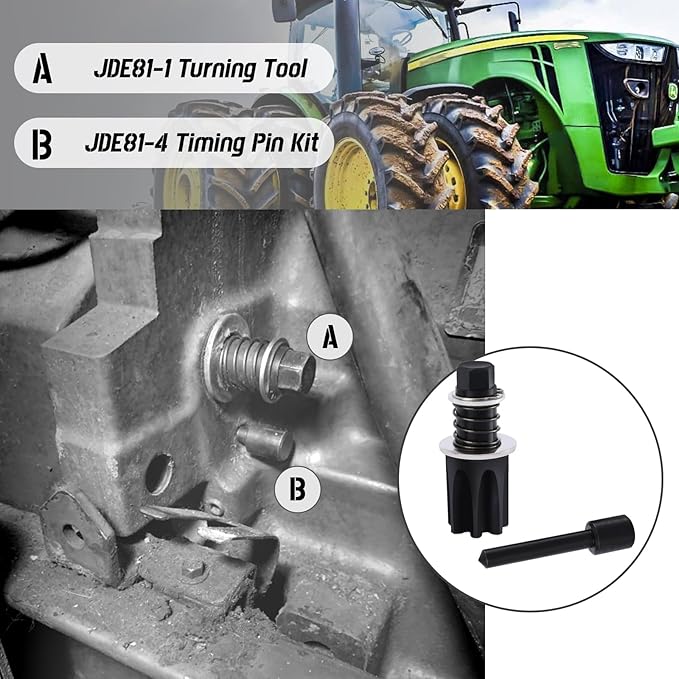 A JDE81-1 Turning Tool

B JDE81-4 Timing Pin Kit

A

B