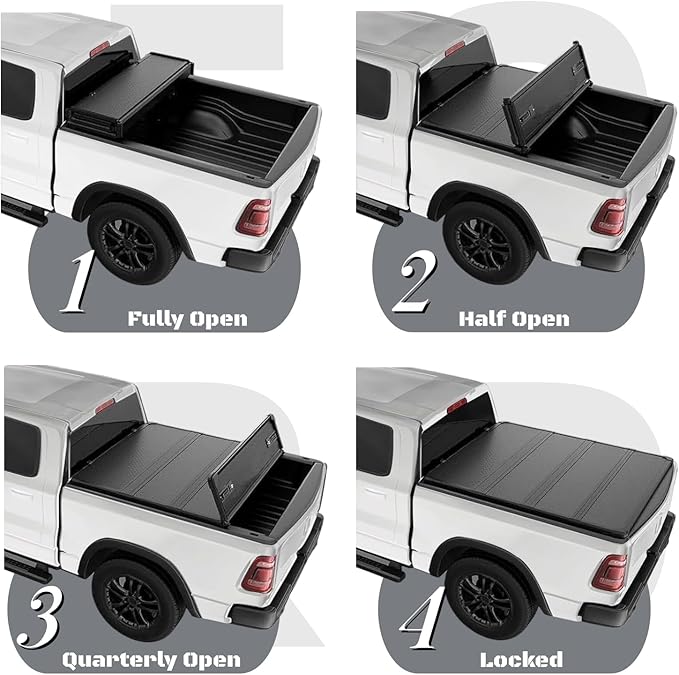 1 Fully Open

2 Half Open

3 Quarterly Open

4 Locked