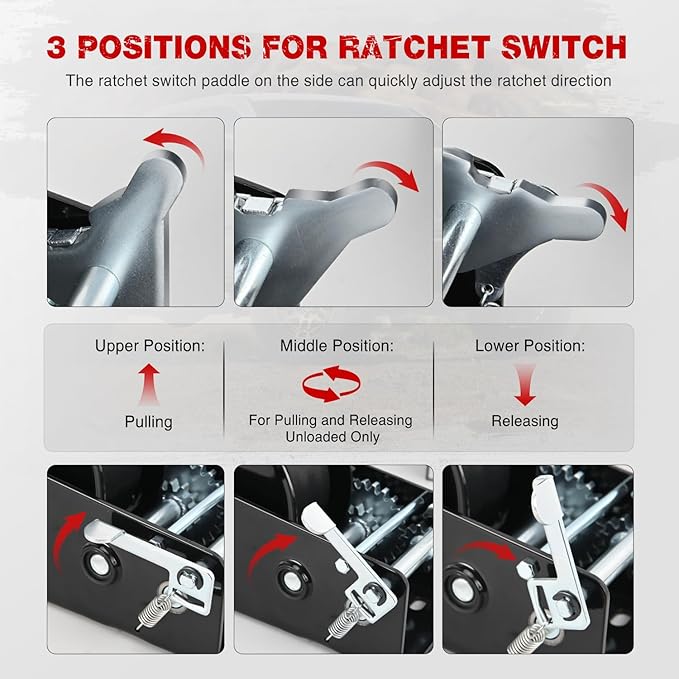 3 POSITIONS FOR RATCHET SWITCH

The ratchet switch paddle on the side can quickly adjust the ratchet direction

Upper Position:

Pulling

Middle Position:

For Pulling and Releasing Unloaded Only

Lower Position:

Releasing