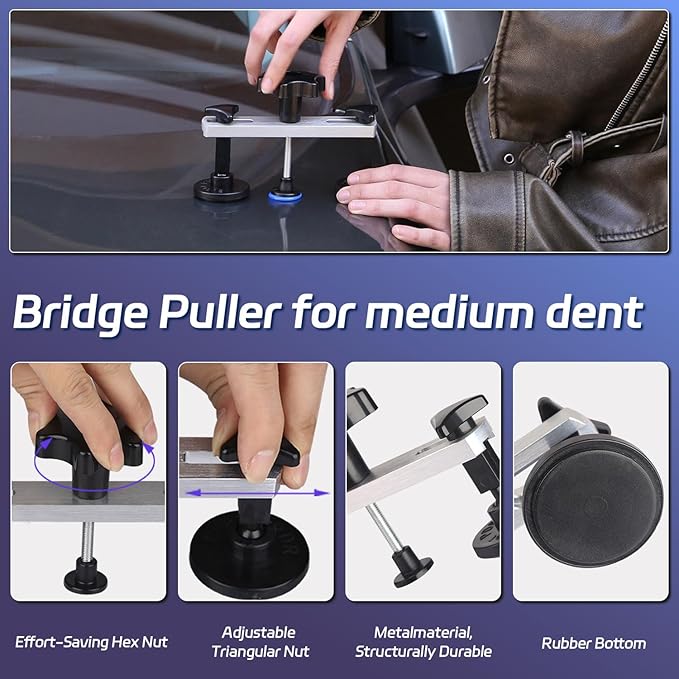 Bridge Puller for medium dent

Effort-Saving Hex Nut

Adjustable Triangular Nut

Metalmaterial, Structurally Durable

Rubber Bottom