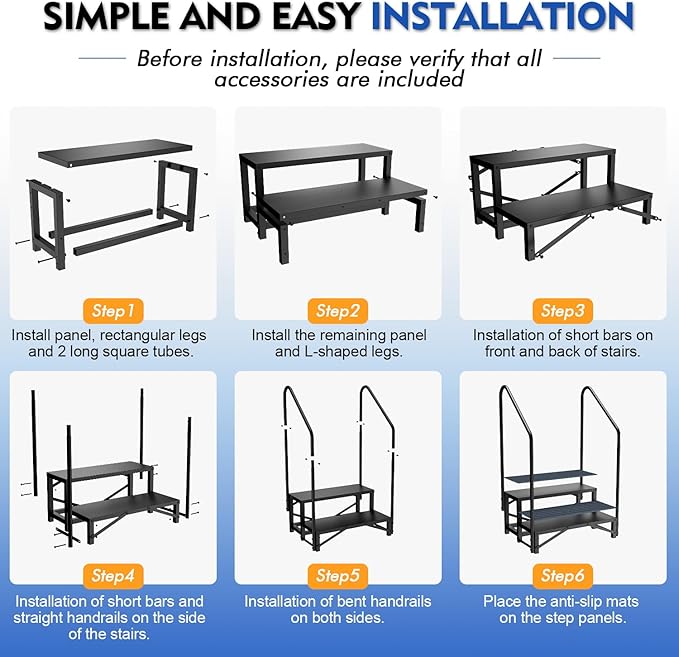 SIMPLE AND EASY INSTALLATION

Before installation, please verify that all accessories are included

Step1
Install panel, rectangular legs and 2 long square tubes.

Step2
Install the remaining panel and L-shaped legs.

Step3
Installation of short bars on front and back of stairs.

Step4
Installation of short bars and straight handrails on the side of the stairs.

Step5
Installation of bent handrails on both sides.

Step6
Place the anti-slip mats on the step panels.