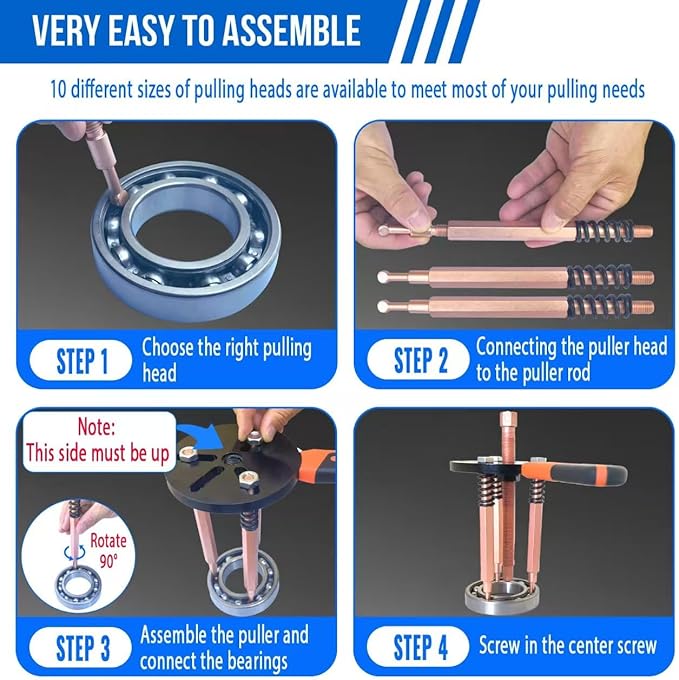 VERY EASY TO ASSEMBLE

10 different sizes of pulling heads are available to meet most of your pulling needs

STEP 1 Choose the right pulling head

STEP 2 Connecting the puller head to the puller rod

Note: This side must be up

Rotate 90°

STEP 3 Assemble the puller and connect the bearings

STEP 4 Screw in the center screw