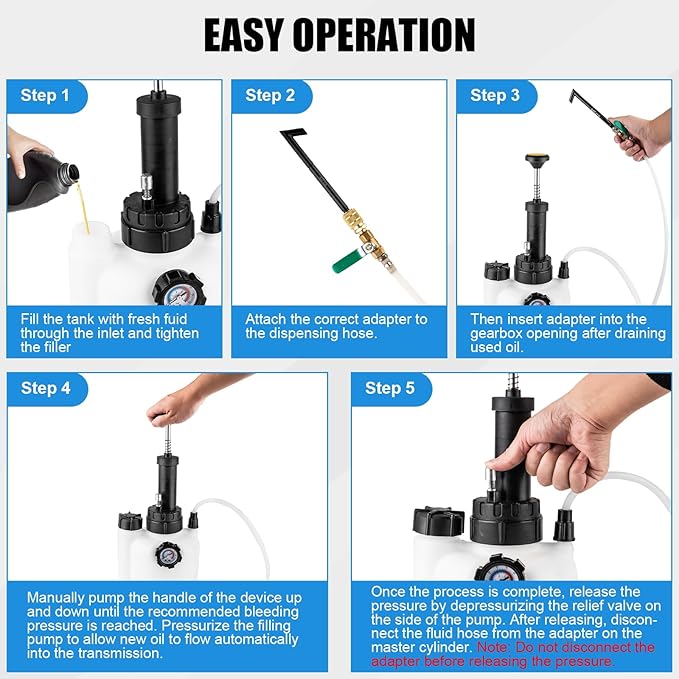 EASY OPERATION

Step 1

Fill the tank with fresh fuid through the inlet and tighten the filler

Step 2

Attach the correct adapter to the dispensing hose.

Step 3

Then insert adapter into the gearbox opening after draining used oil.

Step 4

Manually pump the handle of the device up and down until the recommended bleeding pressure is reached. Pressurize the filling pump to allow new oil to flow automatically into the transmission.

Step 5

Once the process is complete, release the pressure by depressurizing the relief valve on the side of the pump. After releasing, disconnect the fluid hose from the adapter on the master cylinder. Note: Do not disconnect the adapter before releasing the pressure.