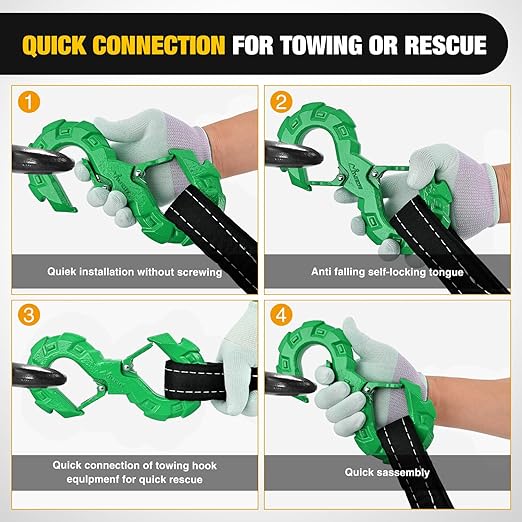 QUICK CONNECTION FOR TOWING OR RESCUE

1

Quiek installation without screwing

2

Anti falling self-locking tongue

3

Quick connection of towing hook equipment for quick rescue

4

Quick sassembly