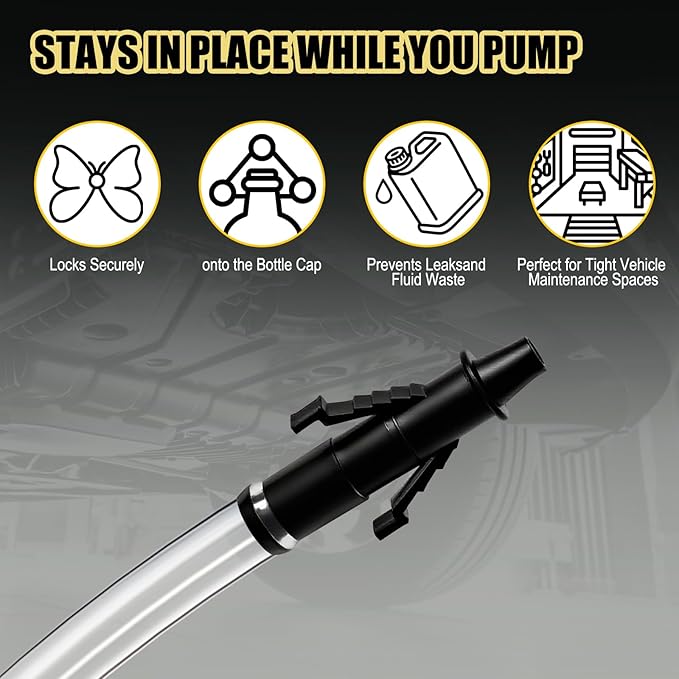 STAYS IN PLACE WHILE YOU PUMP

Locks Securely

onto the Bottle Cap

Prevents Leaksand Fluid Waste

Perfect for Tight Vehicle Maintenance Spaces