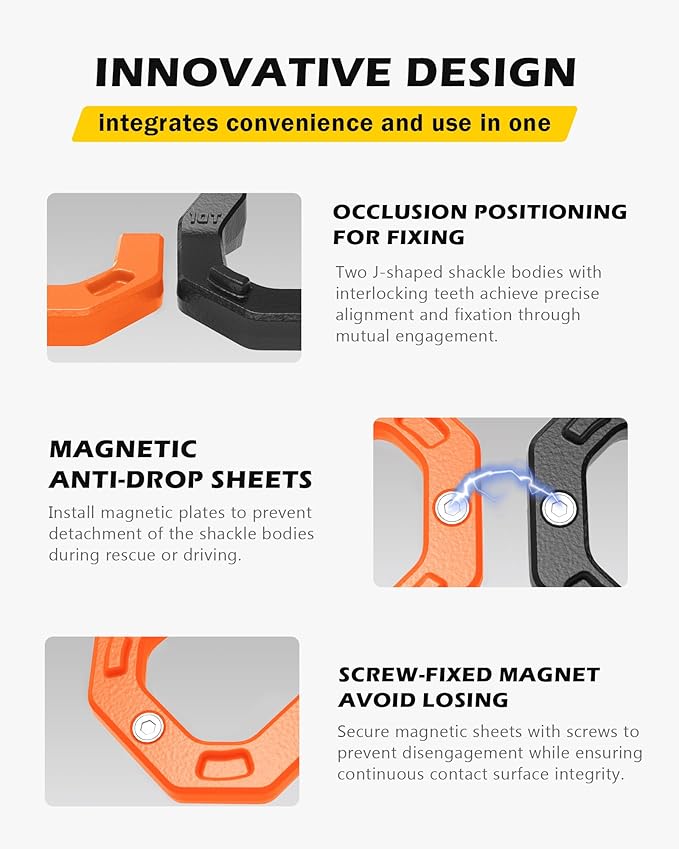 INNOVATIVE DESIGN

integrates convenience and use in one

10T

OCCLUSION POSITIONING FOR FIXING

Two J-shaped shackle bodies with interlocking teeth achieve precise alignment and fixation through mutual engagement.

MAGNETIC ANTI-DROP SHEETS

Install magnetic plates to prevent detachment of the shackle bodies during rescue or driving.

SCREW-FIXED MAGNET AVOID LOSING

Secure magnetic sheets with screws to prevent disengagement while ensuring continuous contact surface integrity.