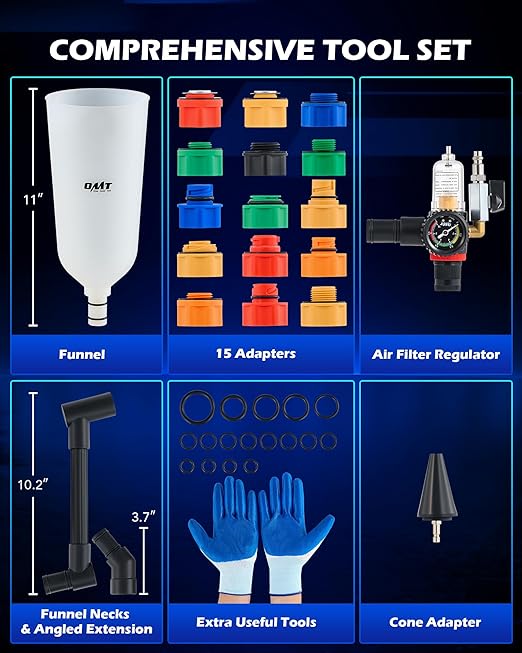 COMPREHENSIVE TOOL SET

11"

OMT

Funnel

15 Adapters

Air Filter Regulator

10.2"

3.7"

Funnel Necks & Angled Extension

Extra Useful Tools

Cone Adapter