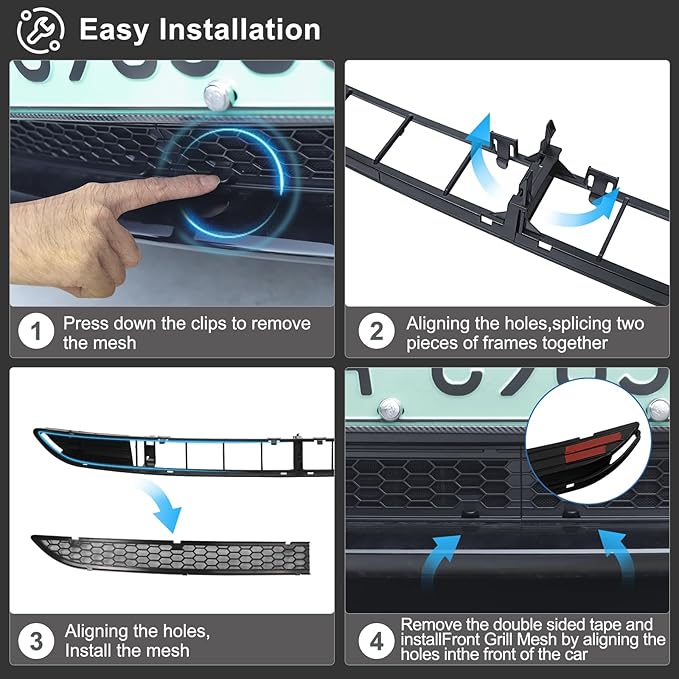 Easy Installation

1 Press down the clips to remove the mesh

2 Aligning the holes,splicing two pieces of frames together

3 Aligning the holes, Install the mesh

4 Remove the double sided tape and installFront Grill Mesh by aligning the holes inthe front of the car