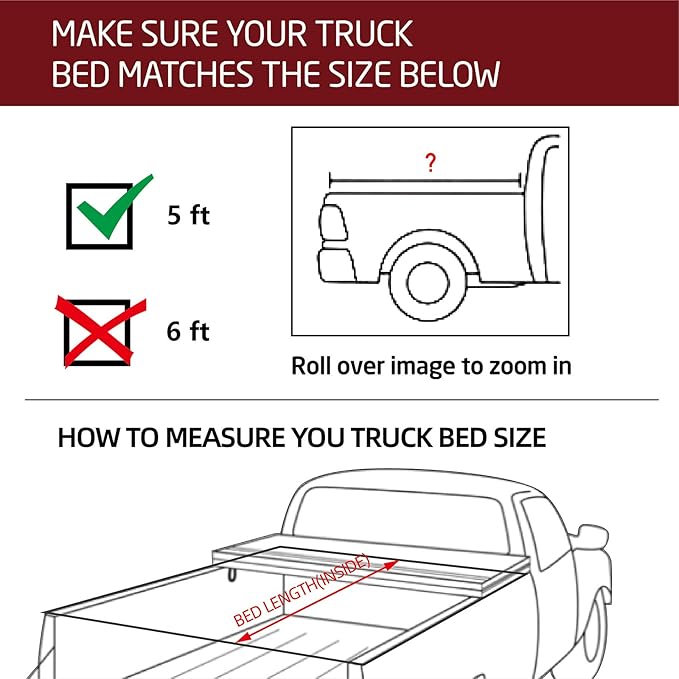 MAKE SURE YOUR TRUCK BED MATCHES THE SIZE BELOW

5 ft

6 ft

?

Roll over image to zoom in

HOW TO MEASURE YOU TRUCK BED SIZE

BED LENGTH(INSIDE)