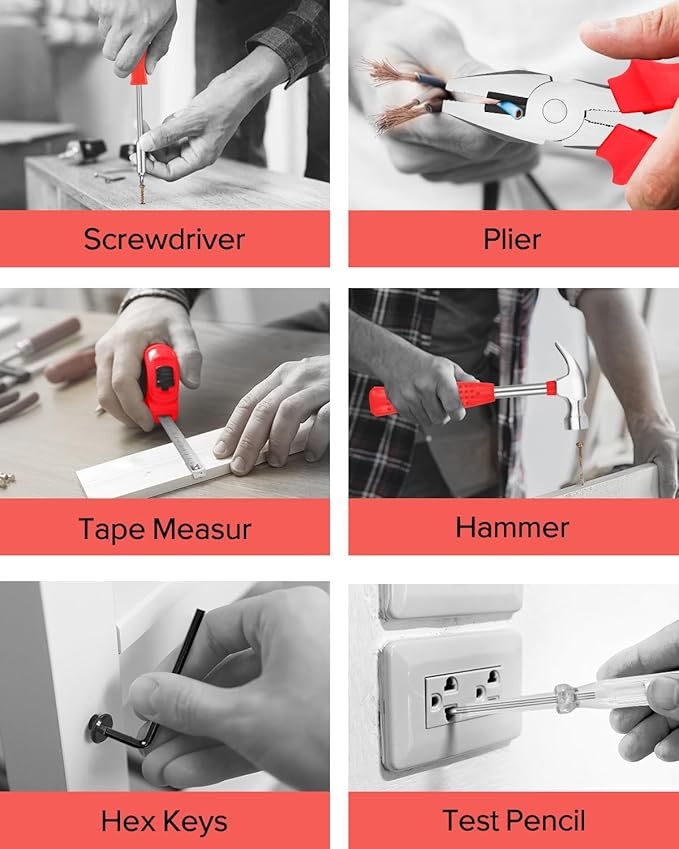 Screwdriver

Plier

Tape Measur

Hammer

Hex Keys

Test Pencil