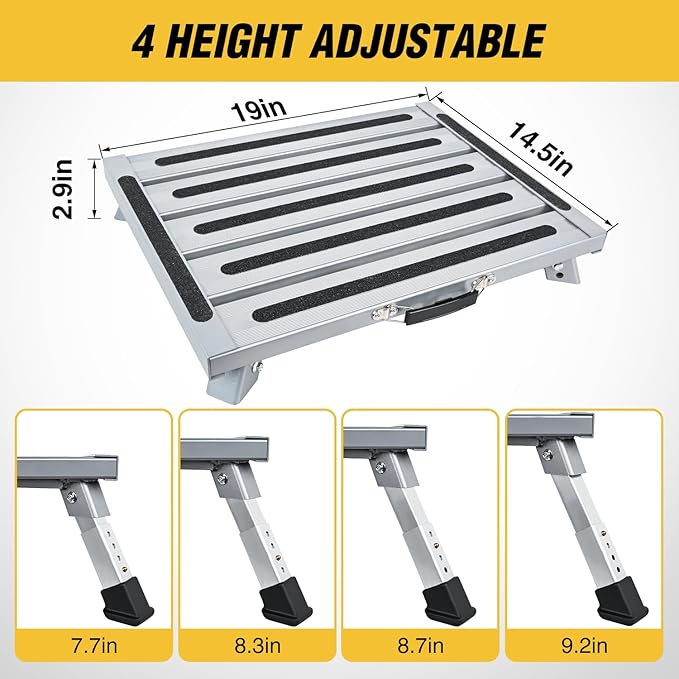 4 HEIGHT ADJUSTABLE

19in

14.5in

2.9in

7.7in

8.3in

8.7in

9.2in