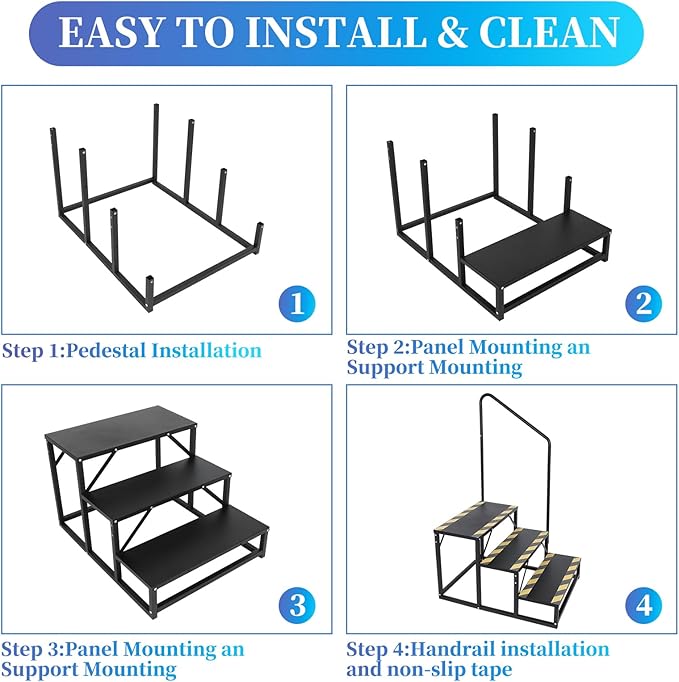 EASY TO INSTALL & CLEAN

1

Step 1:Pedestal Installation

2

Step 2:Panel Mounting an Support Mounting

3

Step 3:Panel Mounting an Support Mounting

4

Step 4:Handrail installation and non-slip tape